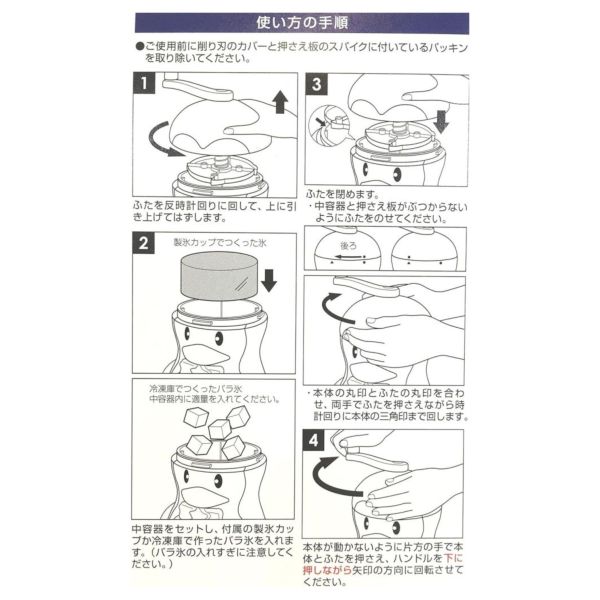 使い方の手順

●ご使用前に削り刃のカバーと押さえ板のスパイクに付いているパッキンを取り除いてください。

1

ふたを反時計回りに回して、上に引き上げてはずします。

2

製氷カップでつくった氷

冷凍庫でつくったバラ氷
中容器内に適量を入れてください。

中容器をセットし、付属の製氷カップか冷凍庫で作ったバラ氷を入れます。（バラ氷の入れすぎに注意してください。）

3

ふたを閉めます。
・中容器と押さえ板がぶつからないようにふたをのせてください。

後ろ

・本体の丸印とふたの丸印を合わせ、両手でふたを押さえながら時計回りに本体の三角印まで回します。

4

本体が動かないように片方の手で本体とふたを押さえ、ハンドルを下に押しながら矢印の方向に回転させてください。