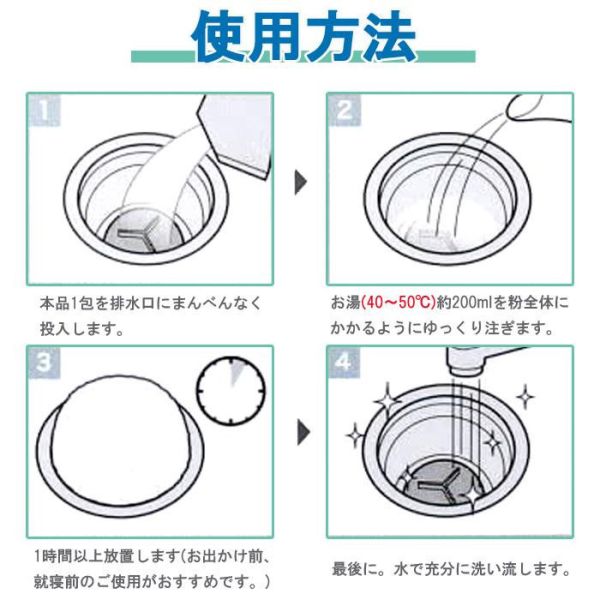 使用方法

1

本品1包を排水口にまんべんなく投入します。

2

お湯(40～50℃)約200mlを粉全体にかかるようにゆっくり注ぎます。

3

1時間以上放置します(お出かけ前、就寝前のご使用がおすすめです。)

4

最後に。水で充分に洗い流します。