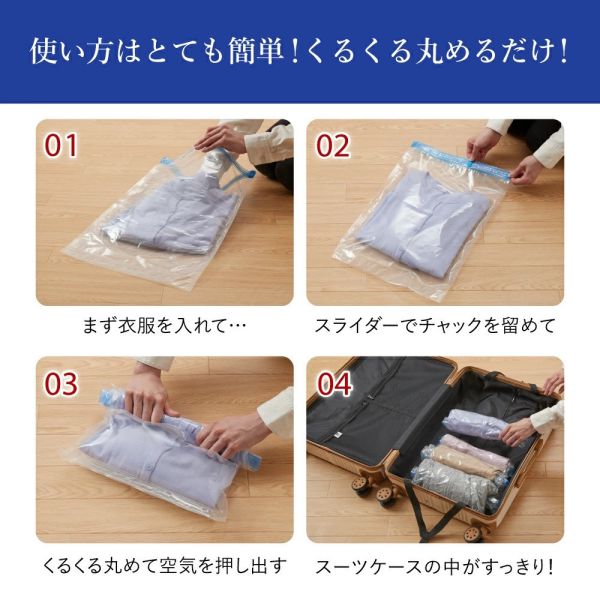 使い方はとても簡単！くるくる丸めるだけ！

01

まず衣服を入れて…

02

スライダーでチャックを留めて

03

くるくる丸めて空気を押し出す

04

スーツケースの中がすっきり！