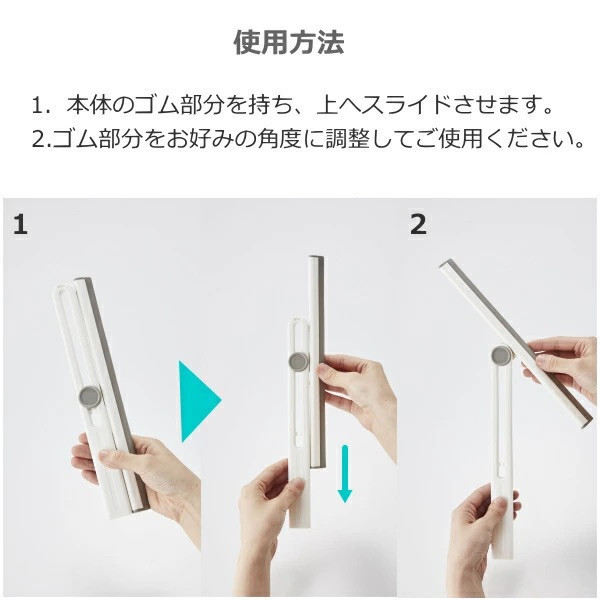 使用方法

1. 本体のゴム部分を持ち、上へスライドさせます。
2.ゴム部分をお好みの角度に調整してご使用ください。

1

2