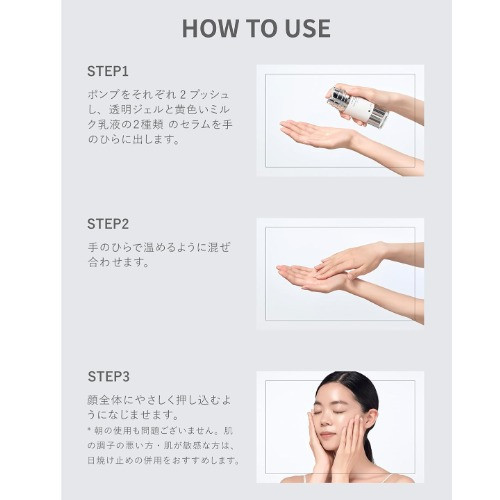 HOW TO USE

STEP1

ポンプをそれぞれ 2 プッシュし、透明ジェルと黄色いミルク乳液の2種類 のセラムを手のひらに出します。

STEP2

手のひらで温めるように混ぜ合わせます。

STEP3

顔全体にやさしく押し込むようになじませます。

* 朝の使用も問題ございません。肌の調子の悪い方・肌が敏感な方は、日焼け止めの併用をおすすめします。