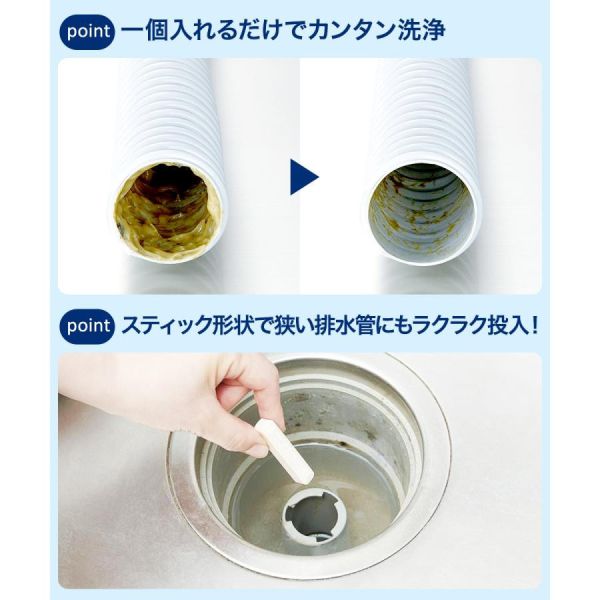 point 一個入れるだけでカンタン洗浄

point スティック形状で狭い排水管にもラクラク投入！