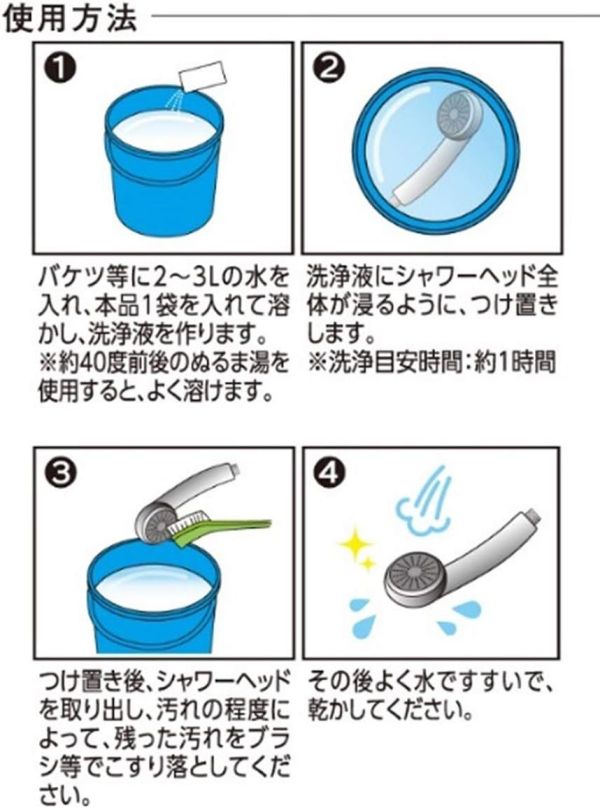 使用方法

❶

バケツ等に2～3Lの水を入れ、本品1袋を入れて溶かし、洗浄液を作ります。
※約40度前後のぬるま湯を使用すると、よく溶けます。

❷

洗浄液にシャワーヘッド全体が浸るように、つけ置きします。
※洗浄目安時間：約1時間

❸

つけ置き後、シャワーヘッドを取り出し、汚れの程度によって、残った汚れをブラシ等でこすり落としてください。

❹

その後よく水ですすいで、乾かしてください。