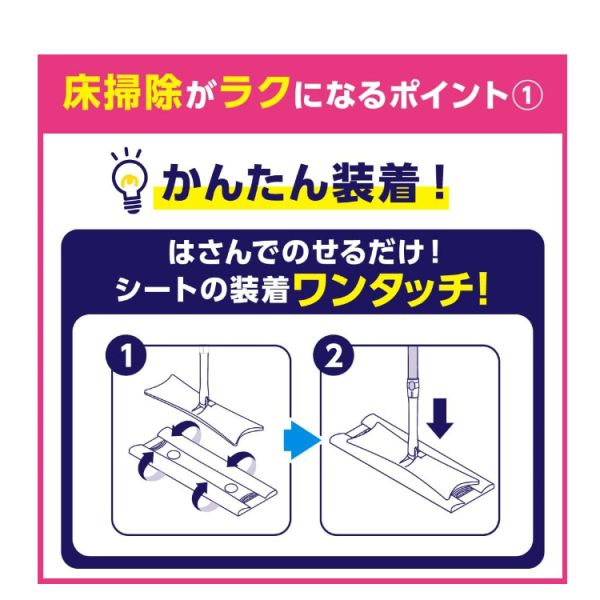 床掃除がラクになるポイント①

かんたん装着！

はさんでのせるだけ！
シートの装着ワンタッチ！

1

2