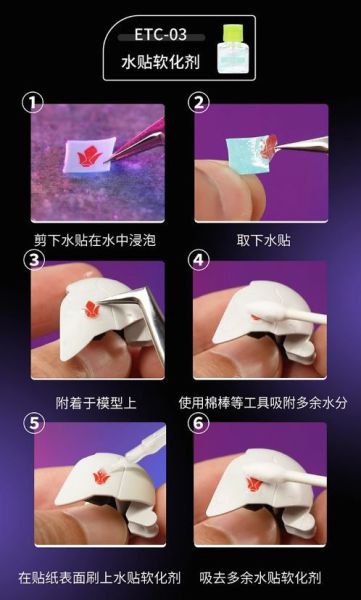 ETC-03
水贴软化剂

①
剪下水贴在水中浸泡

②
取下水贴

③
附着于模型上

④
使用棉棒等工具吸附多余水分

⑤
在贴纸表面刷上水贴软化剂

⑥
吸去多余水贴软化剂