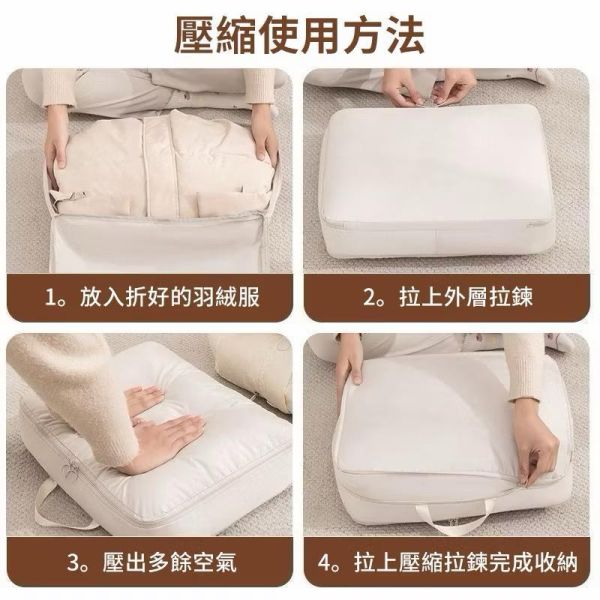 壓縮使用方法

1。放入折好的羽絨服

2。拉上外層拉鍊

3。壓出多餘空氣

4。拉上壓縮拉鍊完成收納