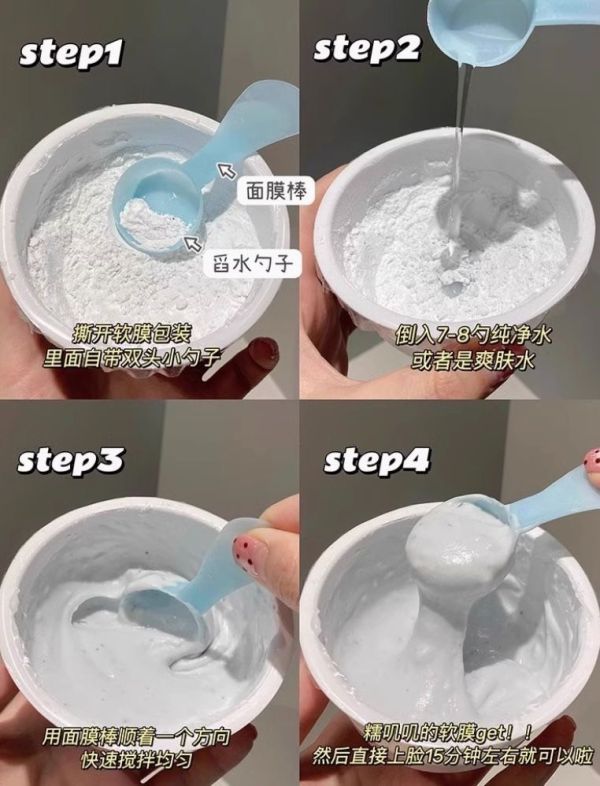 step1

面膜棒

舀水勺子

撕开软膜包装
里面自带双头小勺子

step2

倒入7-8勺纯净水
或者是爽肤水

step3

用面膜棒顺着一个方向
快速搅拌均匀

step4

糯叽叽的软膜get！！
然后直接上脸15分钟左右就可以啦