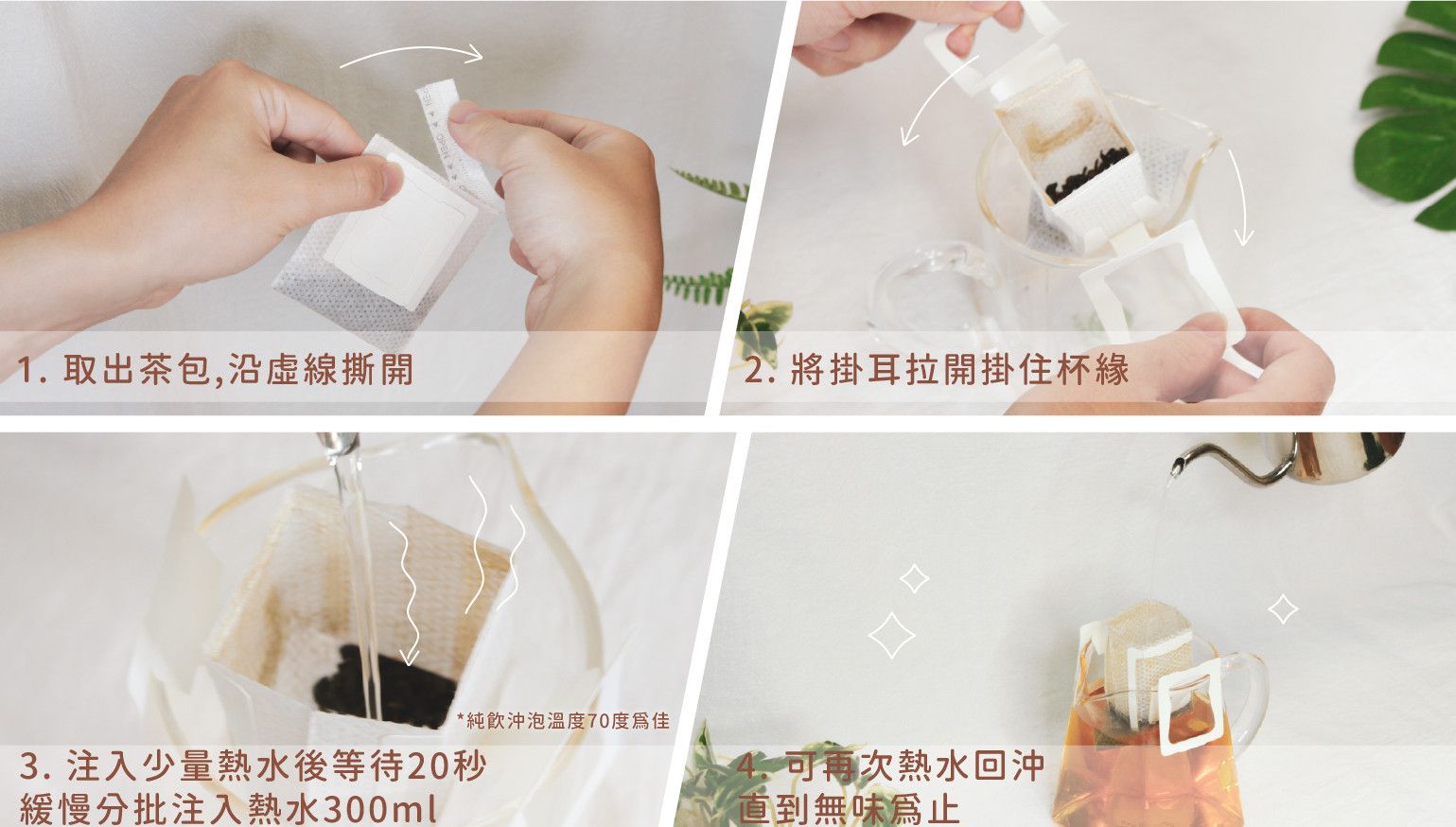 1. 取出茶包,沿虛線撕開

2. 將掛耳拉開掛住杯緣

*純飲沖泡溫度70度爲佳

3. 注入少量熱水後等待20秒
緩慢分批注入熱水300ml

4. 可再次熱水回沖
直到無味爲止