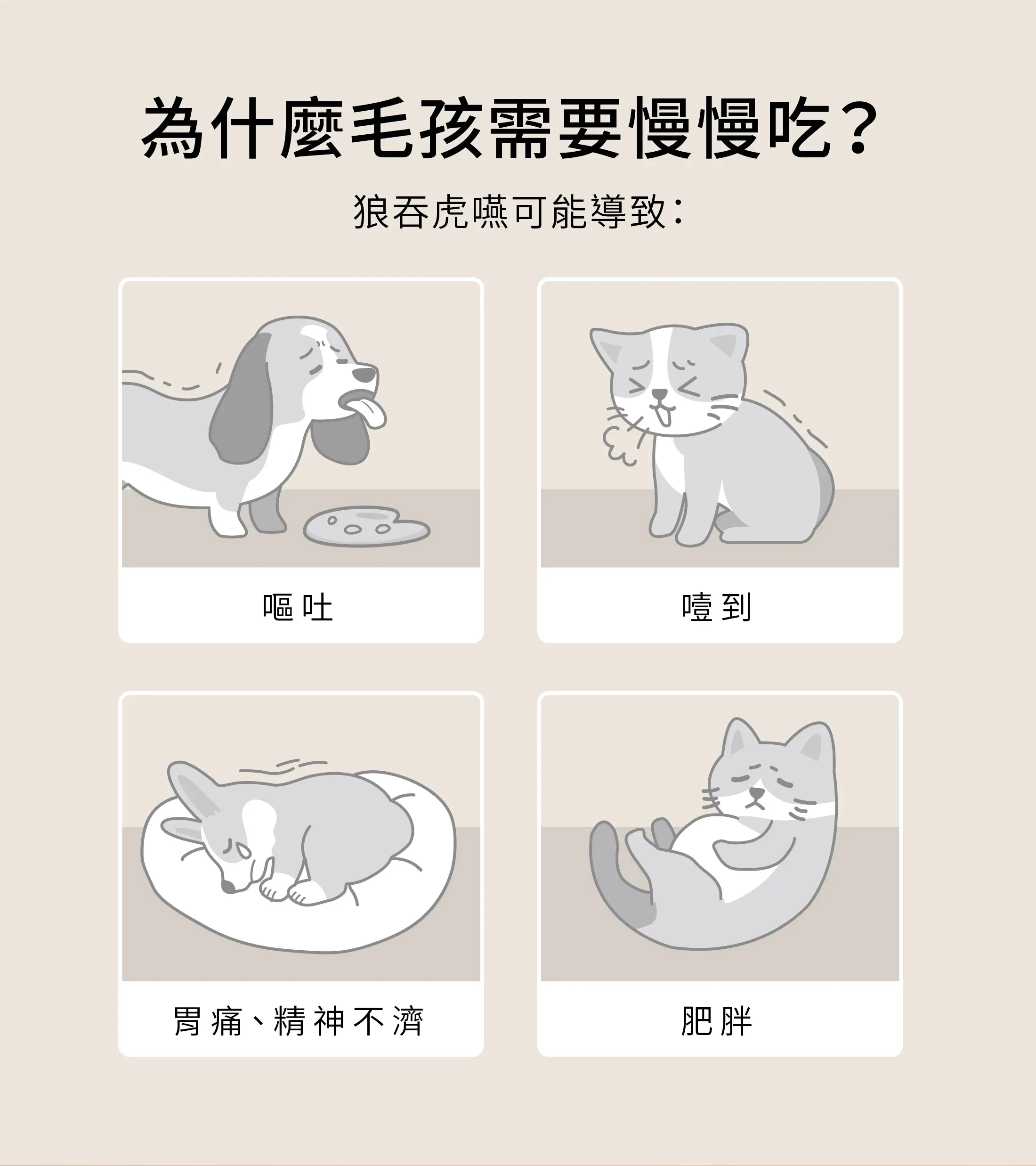 為什麼毛孩需要慢慢吃?

狼吞虎嚥可能導致:

嘔吐

噎到

胃痛、精神不濟

肥胖