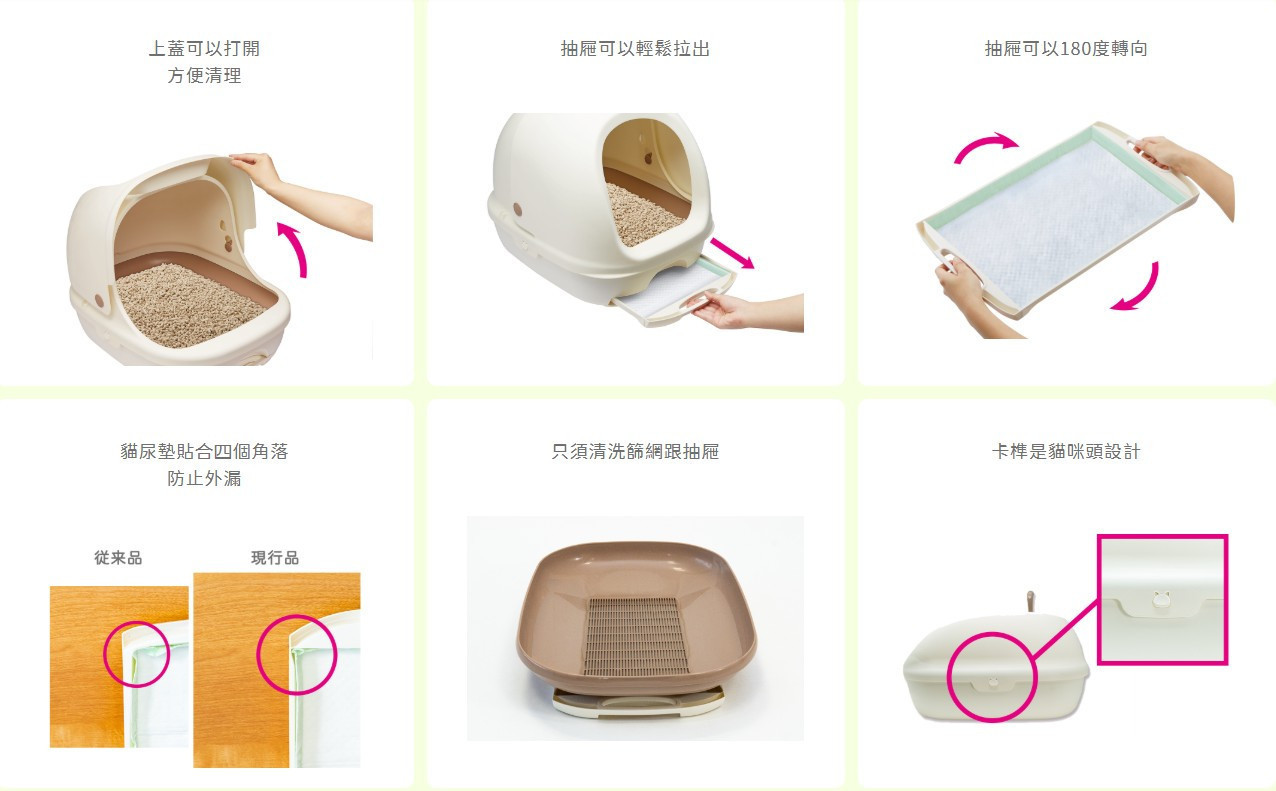 上蓋可以打開
方便清理

抽屜可以輕鬆拉出

抽屜可以180度轉向

貓尿墊貼合四個角落
防止外漏

從来品

現行品

只須清洗篩網跟抽屜

卡榫是貓咪頭設計