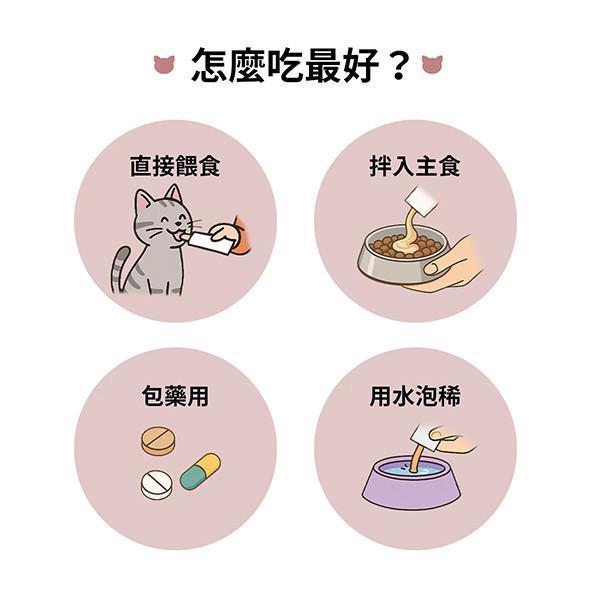 怎麼吃最好？

直接餵食

拌入主食

包藥用

用水泡稀