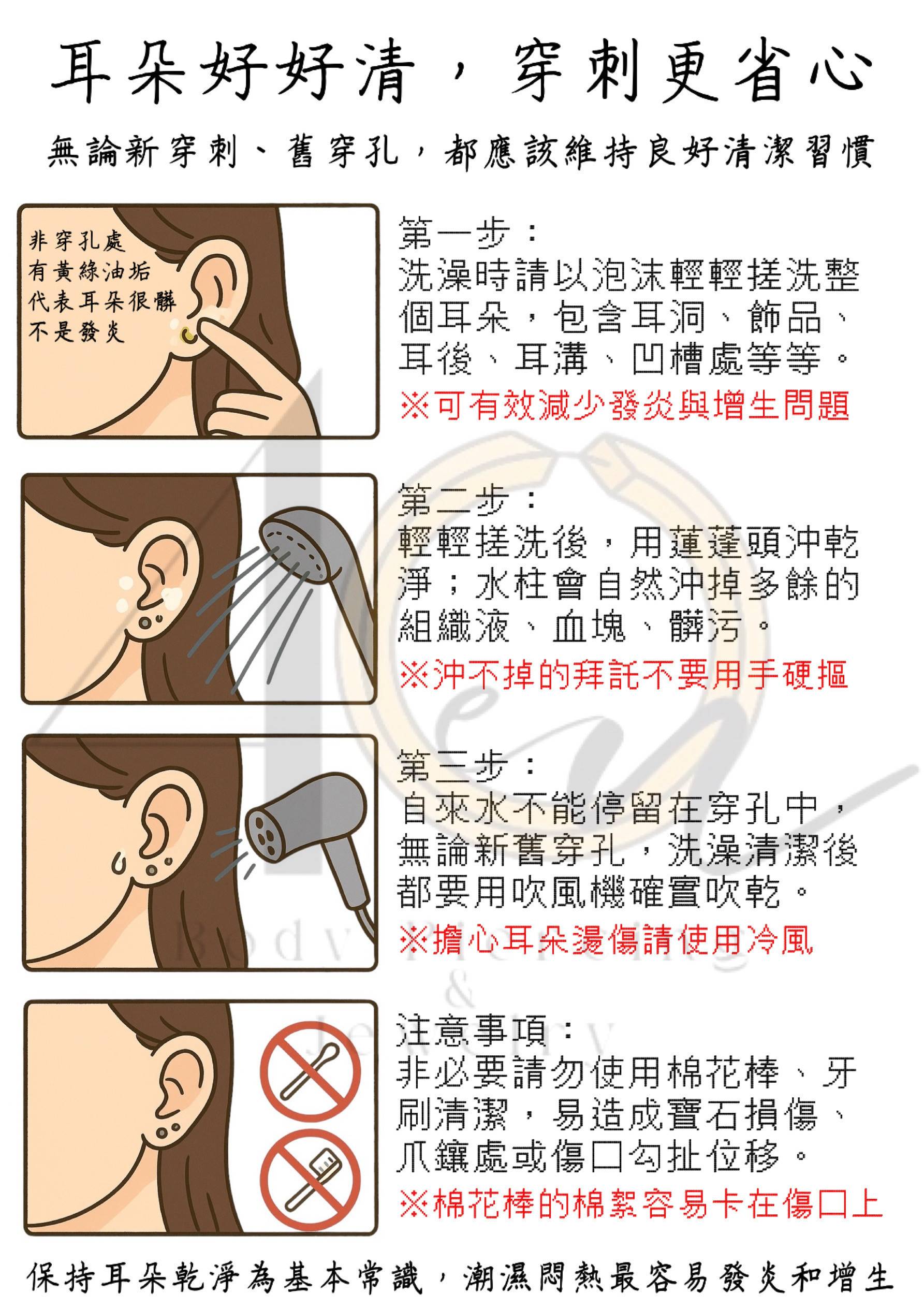 耳朵好好清，穿刺更省心

無論新穿刺、舊穿孔，都應該維持良好清潔習慣

非穿孔處
有黃綠油垢
代表耳朵很髒
不是發炎

第一步：
洗澡時請以泡沫輕輕搓洗整個耳朵，包含耳洞、飾品、耳後、耳溝、凹槽處等等。
※可有效減少發炎與增生問題

第二步：
輕輕搓洗後，用蓮蓬頭沖乾淨；水柱會自然沖掉多餘的組織液、血塊、髒污。
※沖不掉的拜託不要用手硬摳

第三步：
自來水不能停留在穿孔中，無論新舊穿孔，洗澡清潔後都要用吹風機確實吹乾。
※擔心耳朵燙傷請使用冷風

Body Piercing
&
Jewelry

注意事項：
非必要請勿使用棉花棒、牙刷清潔，易造成寶石損傷、爪鑲處或傷口勾扯位移。
※棉花棒的棉絮容易卡在傷口上

保持耳朵乾淨為基本常識，潮濕悶熱最容易發炎和增生