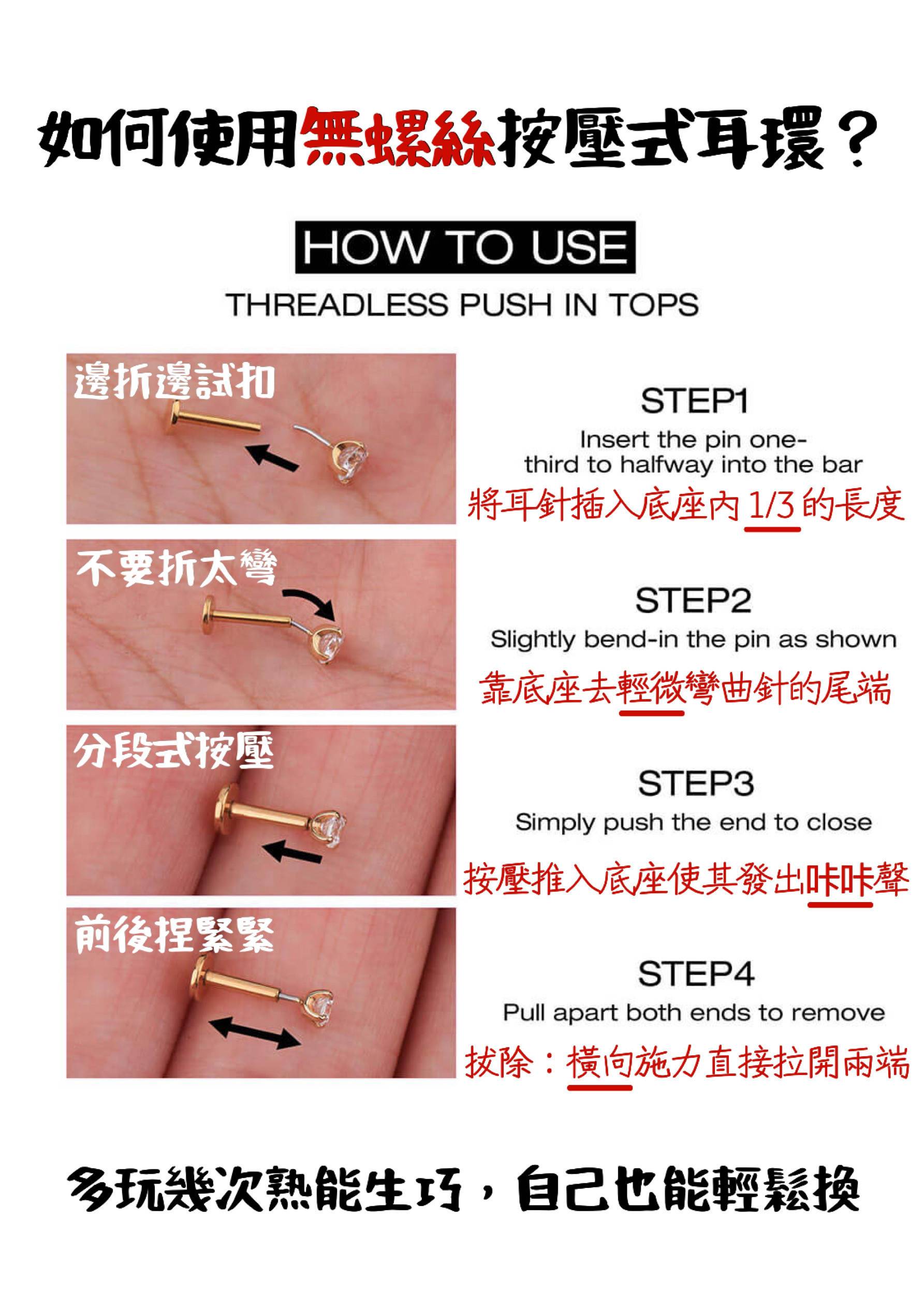 如何使用無螺絲按壓式耳環？

HOW TO USE

THREADLESS PUSH IN TOPS

邊折邊試扣

STEP1

Insert the pin one-third to halfway into the bar

將耳針插入底座內 1/3 的長度

不要折太彎

STEP2

Slightly bend-in the pin as shown

靠底座去輕微彎曲針的尾端

分段式按壓

STEP3

Simply push the end to close

按壓推入底座使其發出咔咔聲

前後捏緊緊

STEP4

Pull apart both ends to remove

拔除：橫向施力直接拉開兩端

多玩幾次熟能生巧，自己也能輕鬆換