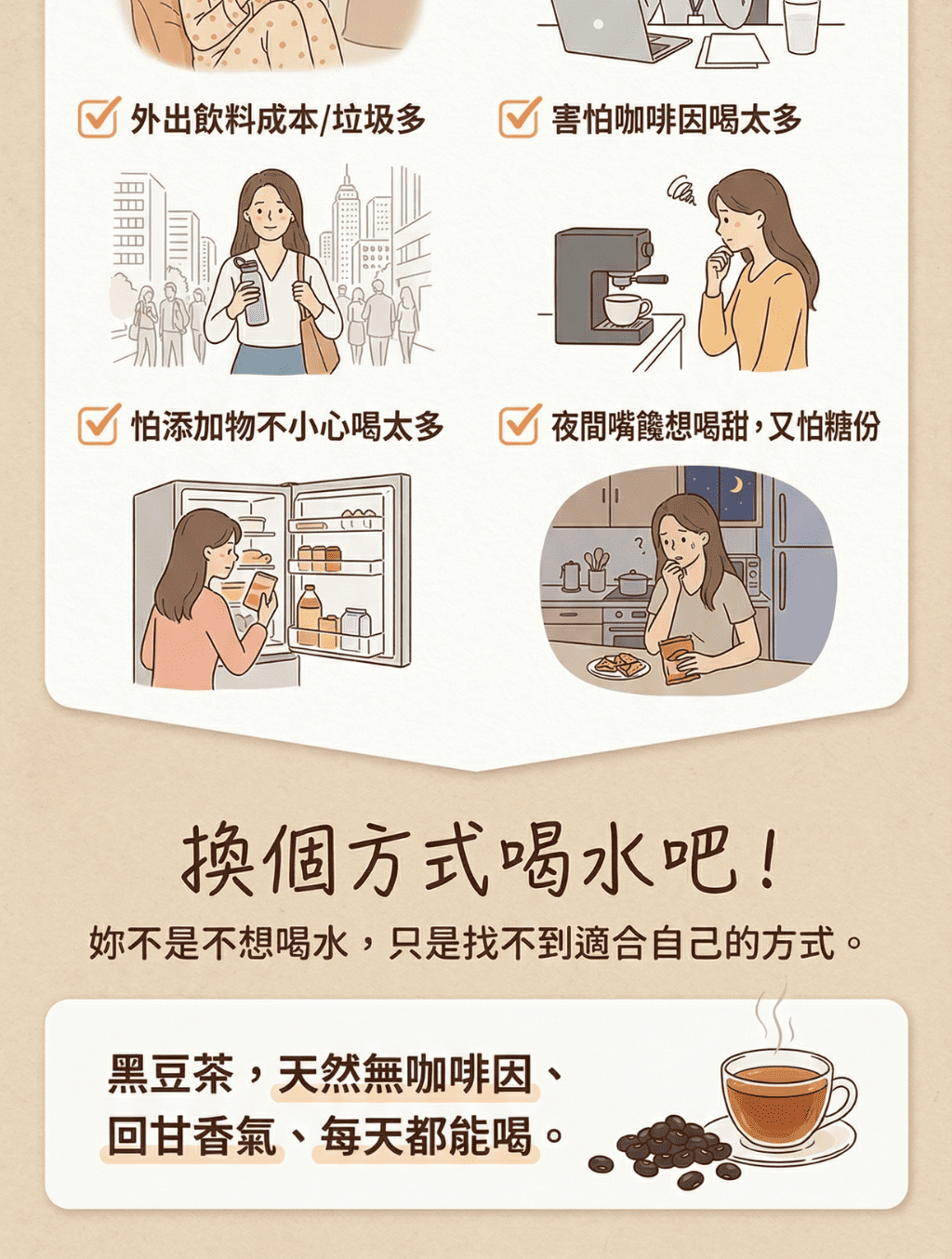 外出飲料成本/垃圾多

害怕咖啡因喝太多

怕添加物不小心喝太多

夜間嘴饞想喝甜，又怕糖份

換個方式喝水吧！

妳不是不想喝水，只是找不到適合自己的方式。

黑豆茶，天然無咖啡因、回甘香氣、每天都能喝。