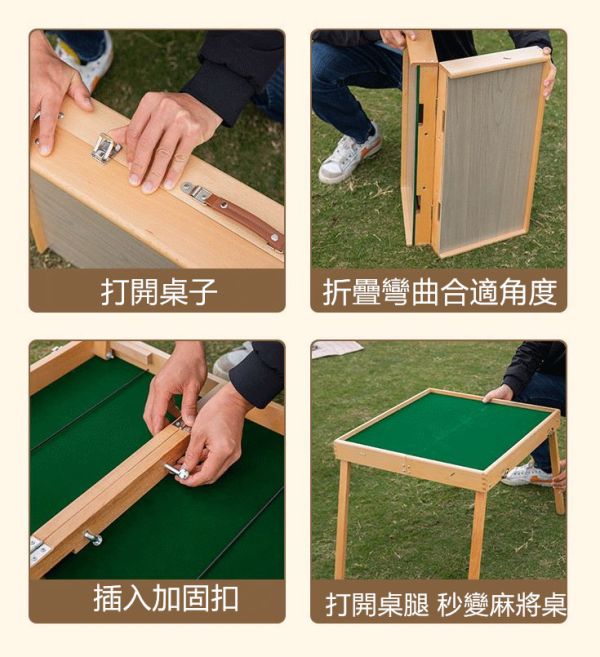 打開桌子

折疊彎曲合適角度

插入加固扣

打開桌腿 秒變麻將桌