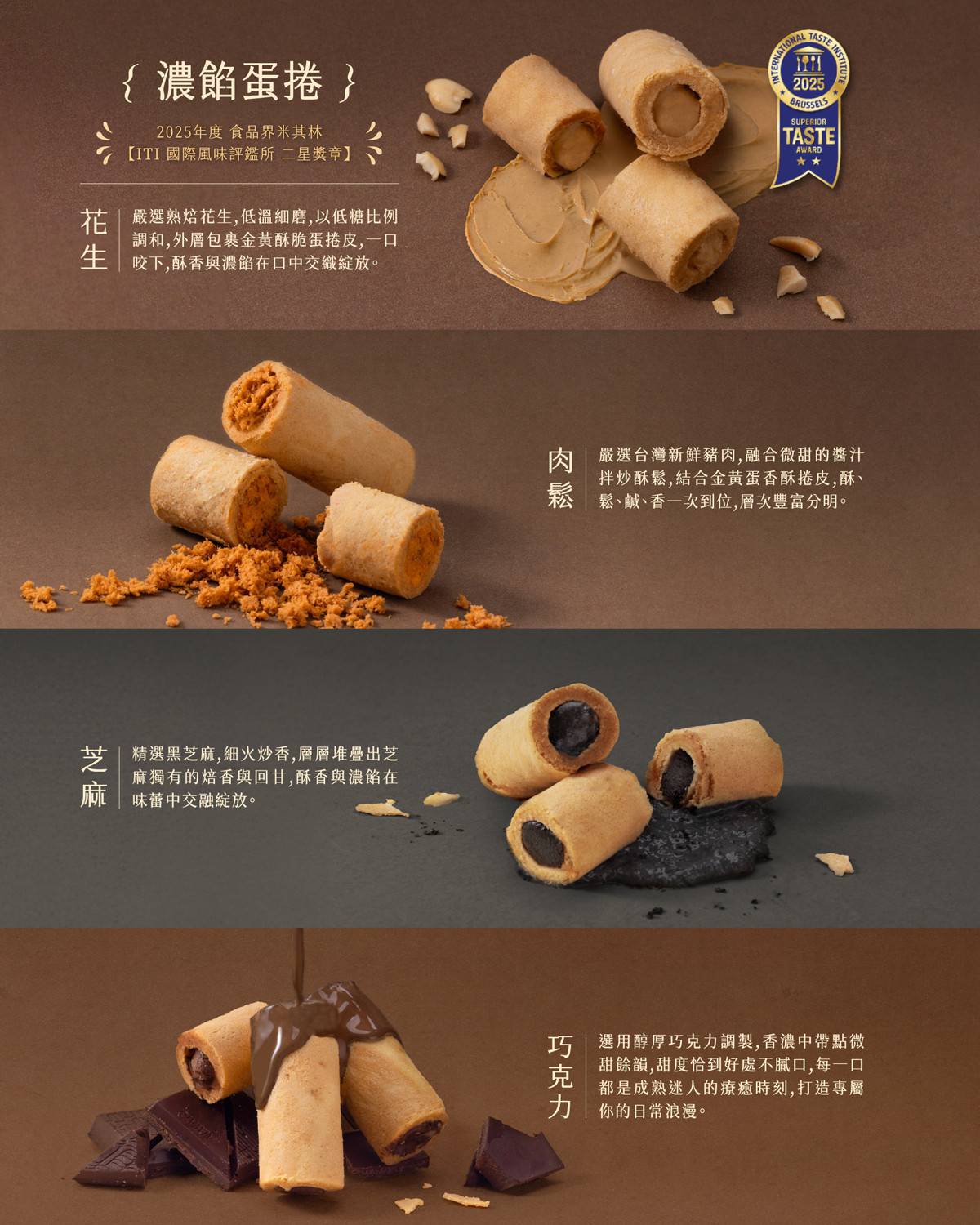 { 濃餡蛋捲 }

2025年度 食品界米其林
【ITI 國際風味評鑑所 二星獎章】

INTERNATIONAL TASTE INSTITUTE
2025
BRUSSELS
SUPERIOR
TASTE
AWARD

花生

嚴選熟焙花生,低溫細磨,以低糖比例調和,外層包裹金黃酥脆蛋捲皮,一口咬下,酥香與濃餡在口中交織綻放。

肉鬆

嚴選台灣新鮮豬肉,融合微甜的醬汁拌炒酥鬆,結合金黃蛋香酥捲皮,酥、鬆、鹹、香一次到位,層次豐富分明。

芝麻

精選黑芝麻,細火炒香,層層堆疊出芝麻獨有的焙香與回甘,酥香與濃餡在味蕾中交融綻放。

巧克力

選用醇厚巧克力調製,香濃中帶點微甜餘韻,甜度恰到好處不膩口,每一口都是成熟迷人的療癒時刻,打造專屬你的日常浪漫。