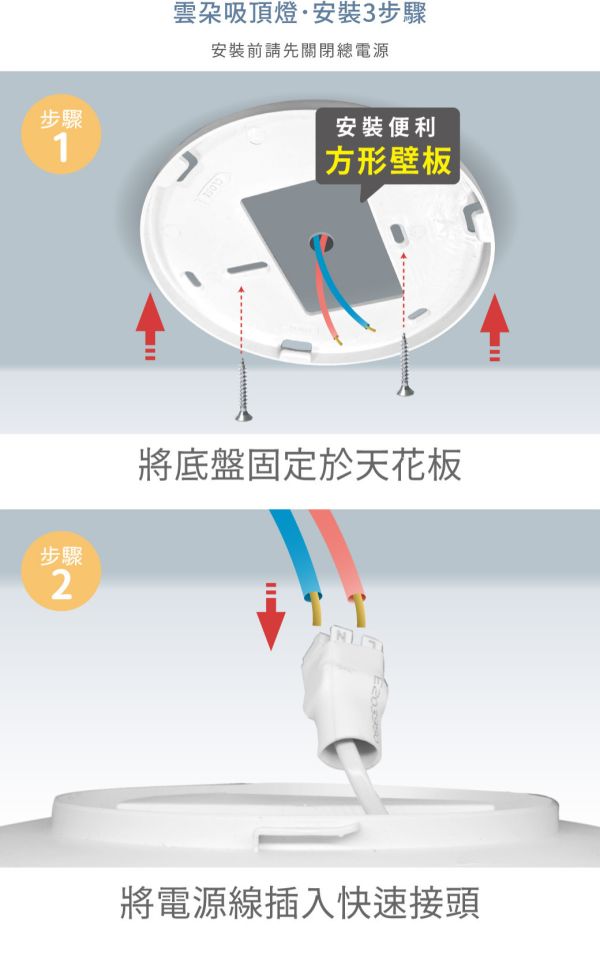 雲朵吸頂燈·安裝3步驟

安裝前請先關閉總電源

步驟
1

安裝便利
方形壁板

將底盤固定於天花板

步驟
2

N L

將電源線插入快速接頭