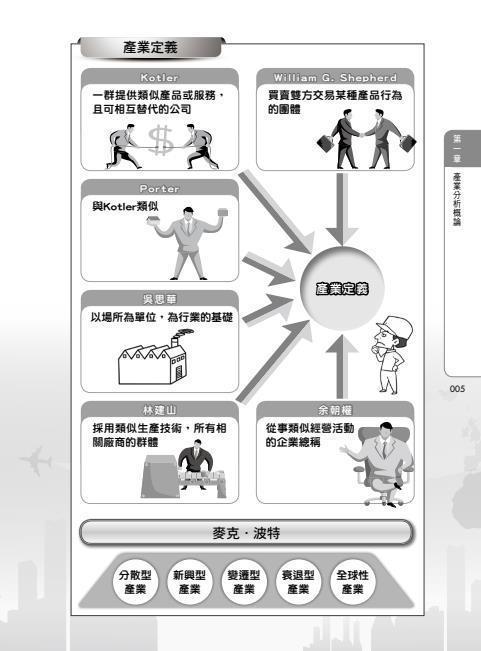 產業定義

Kotler
一群提供類似產品或服務，且可相互替代的公司

William G. Shepherd
買賣雙方交易某種產品行為的團體

Porter
與Kotler類似

吳思華
以場所為單位，為行業的基礎

產業定義

林建山
採用類似生產技術，所有相關廠商的群體

余朝權
從事類似經營活動的企業總稱

麥克．波特

分散型產業

新興型產業

變遷型產業

衰退型產業

全球性產業

第一章
產業分析概論

005