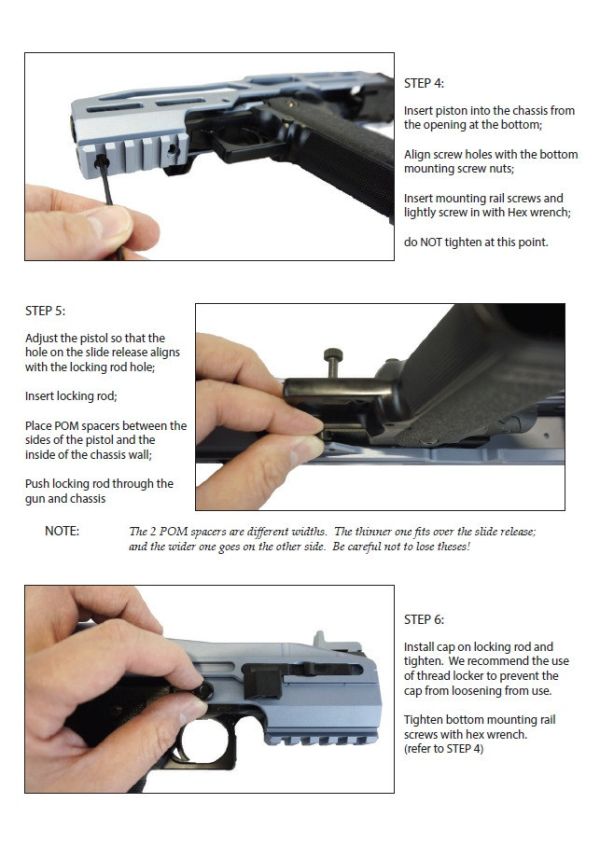 STEP 4:

Insert piston into the chassis from the opening at the bottom;

Align screw holes with the bottom mounting screw nuts;

Insert mounting rail screws and lightly screw in with Hex wrench;

do NOT tighten at this point.

STEP 5:

Adjust the pistol so that the hole on the slide release aligns with the locking rod hole;

Insert locking rod;

Place POM spacers between the sides of the pistol and the inside of the chassis wall;

Push locking rod through the gun and chassis

NOTE: The 2 POM spacers are different widths. The thinner one fits over the slide release; and the wider one goes on the other side. Be careful not to lose theses!

STEP 6:

Install cap on locking rod and tighten. We recommend the use of thread locker to prevent the cap from loosening from use.

Tighten bottom mounting rail screws with hex wrench. (refer to STEP 4)