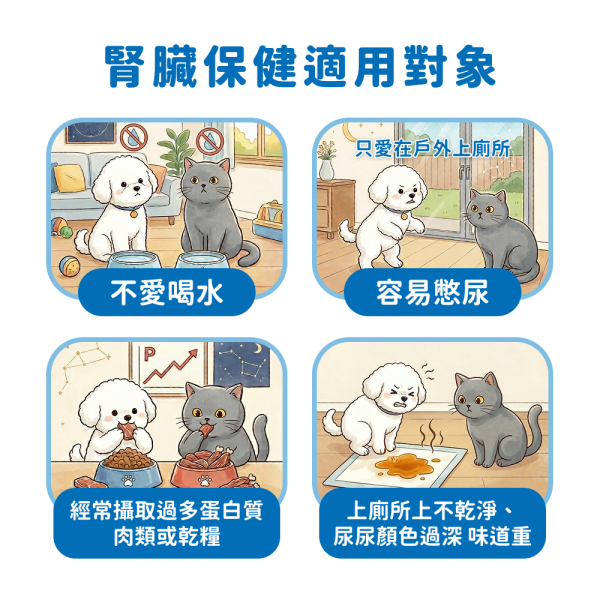 腎臟保健適用對象

不愛喝水

只愛在戶外上廁所

容易憋尿

P

經常攝取過多蛋白質
肉類或乾糧

上廁所上不乾淨、
尿尿顏色過深 味道重