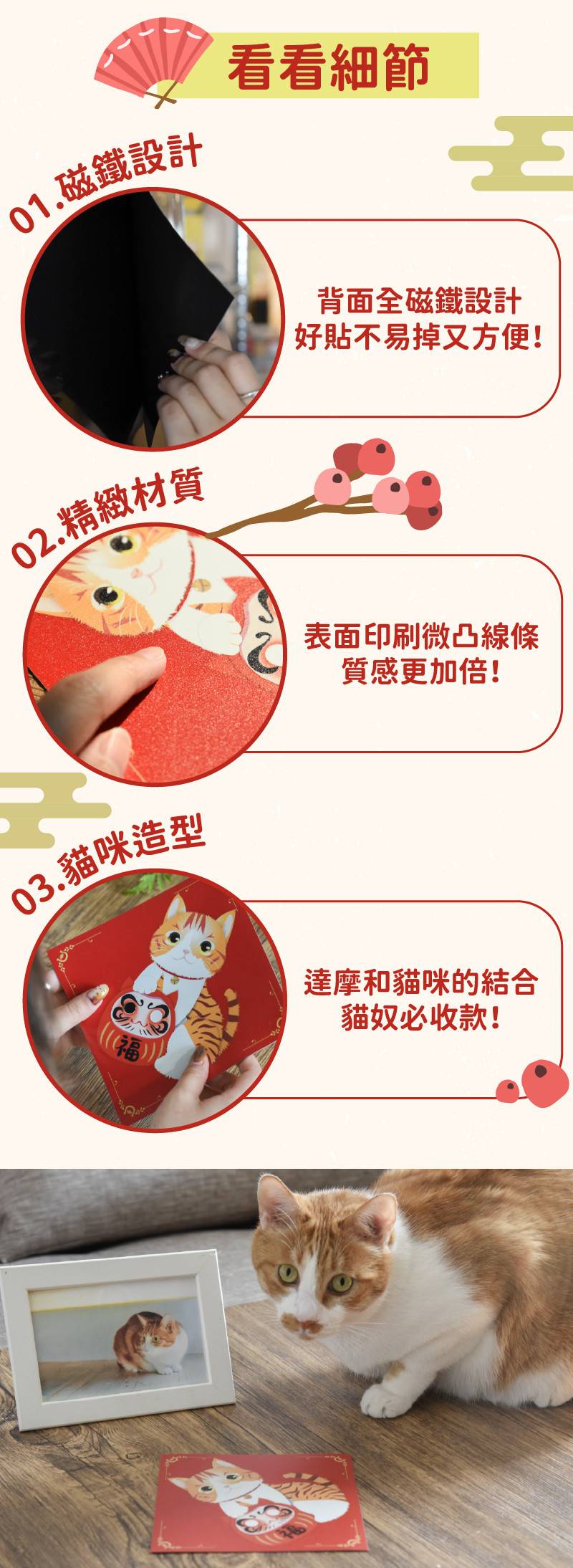 看看細節

01.磁鐵設計

背面全磁鐵設計
好貼不易掉又方便!

02.精緻材質

表面印刷微凸線條
質感更加倍!

03.貓咪造型

福

達摩和貓咪的結合
貓奴必收款!

福