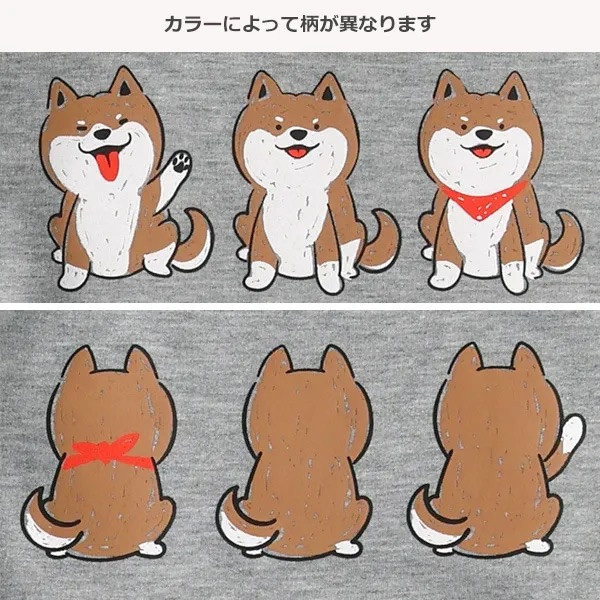 カラーによって柄が異なります