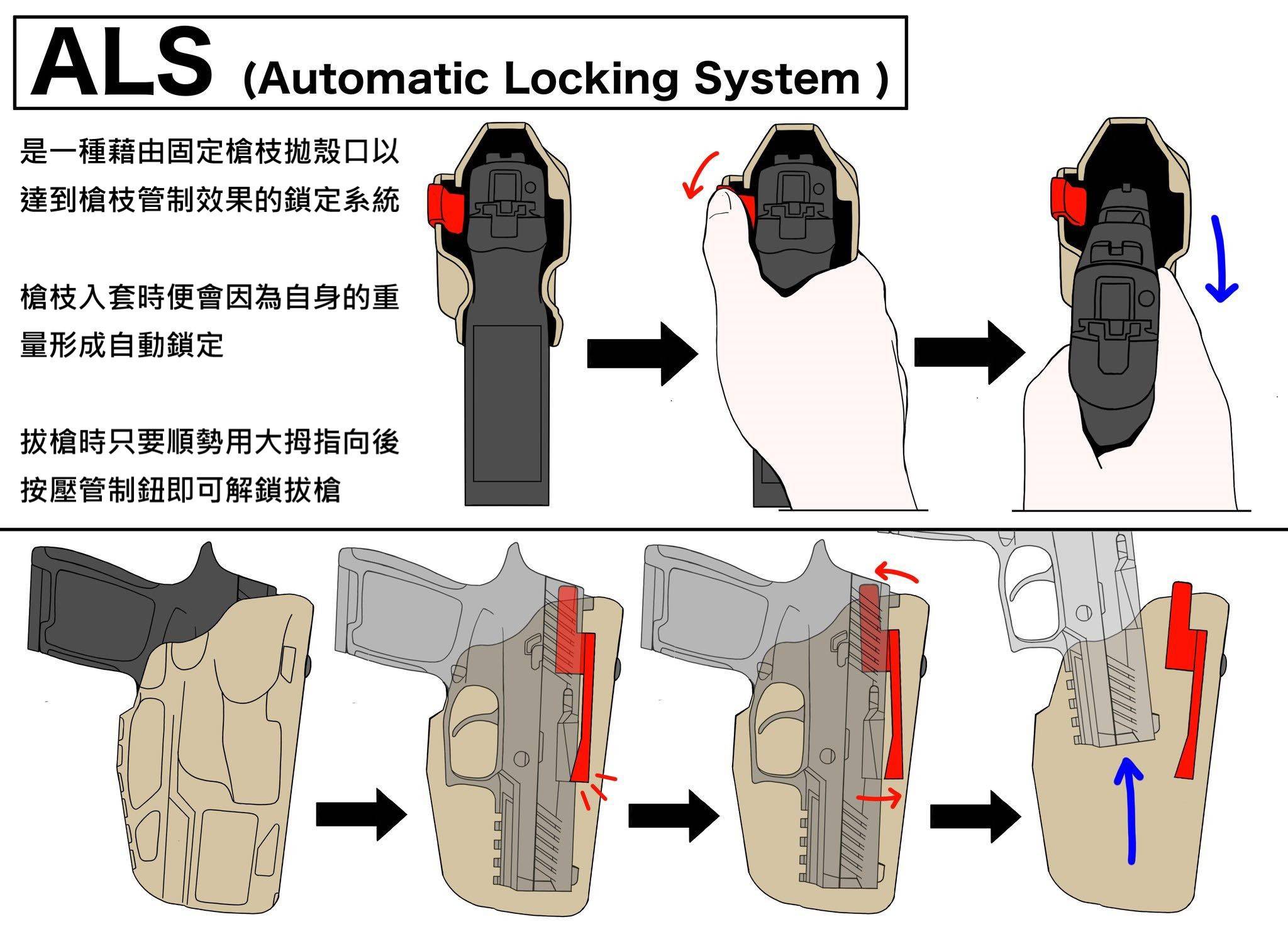 ALS (Automatic Locking System )

是一種藉由固定槍枝拋殼口以達到槍枝管制效果的鎖定系統

槍枝入套時便會因為自身的重量形成自動鎖定

拔槍時只要順勢用大拇指向後按壓管制鈕即可解鎖拔槍