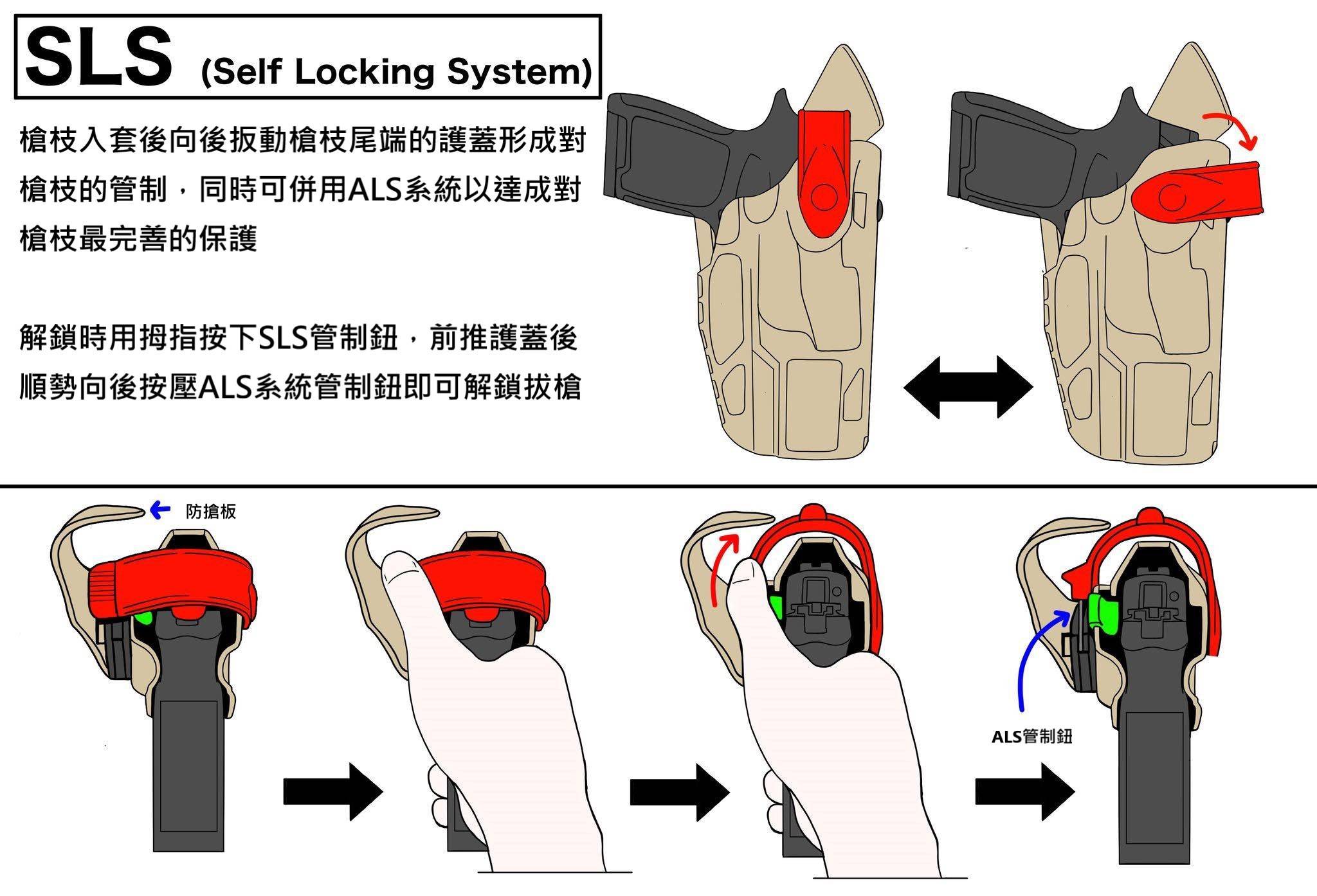 SLS (Self Locking System)

槍枝入套後向後扳動槍枝尾端的護蓋形成對槍枝的管制，同時可併用ALS系統以達成對槍枝最完善的保護

解鎖時用拇指按下SLS管制鈕，前推護蓋後順勢向後按壓ALS系統管制鈕即可解鎖拔槍

防搶板

ALS管制鈕