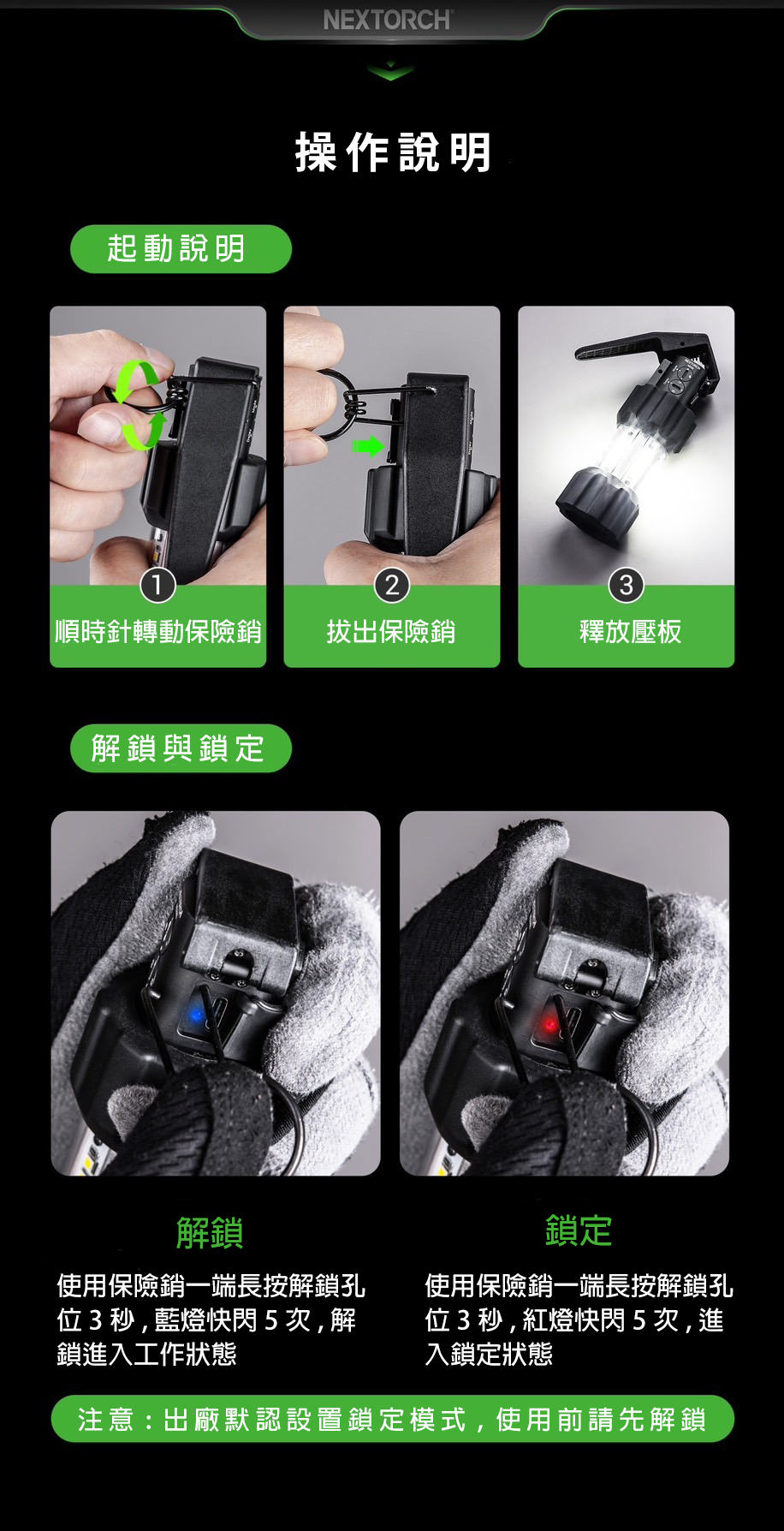 NEXTORCH

操作說明

起動說明

1
順時針轉動保險銷

2
拔出保險銷

3
釋放壓板

解鎖與鎖定

解鎖

使用保險銷一端長按解鎖孔位 3 秒，藍燈快閃 5 次，解鎖進入工作狀態

鎖定

使用保險銷一端長按解鎖孔位 3 秒，紅燈快閃 5 次，進入鎖定狀態

注意：出廠默認設置鎖定模式，使用前請先解鎖