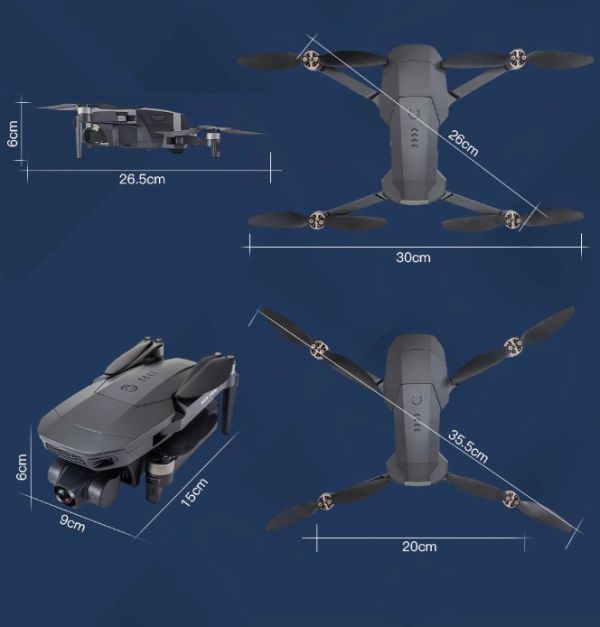 6cm
26.5cm
26cm
30cm
6cm
9cm
15cm
35.5cm
20cm