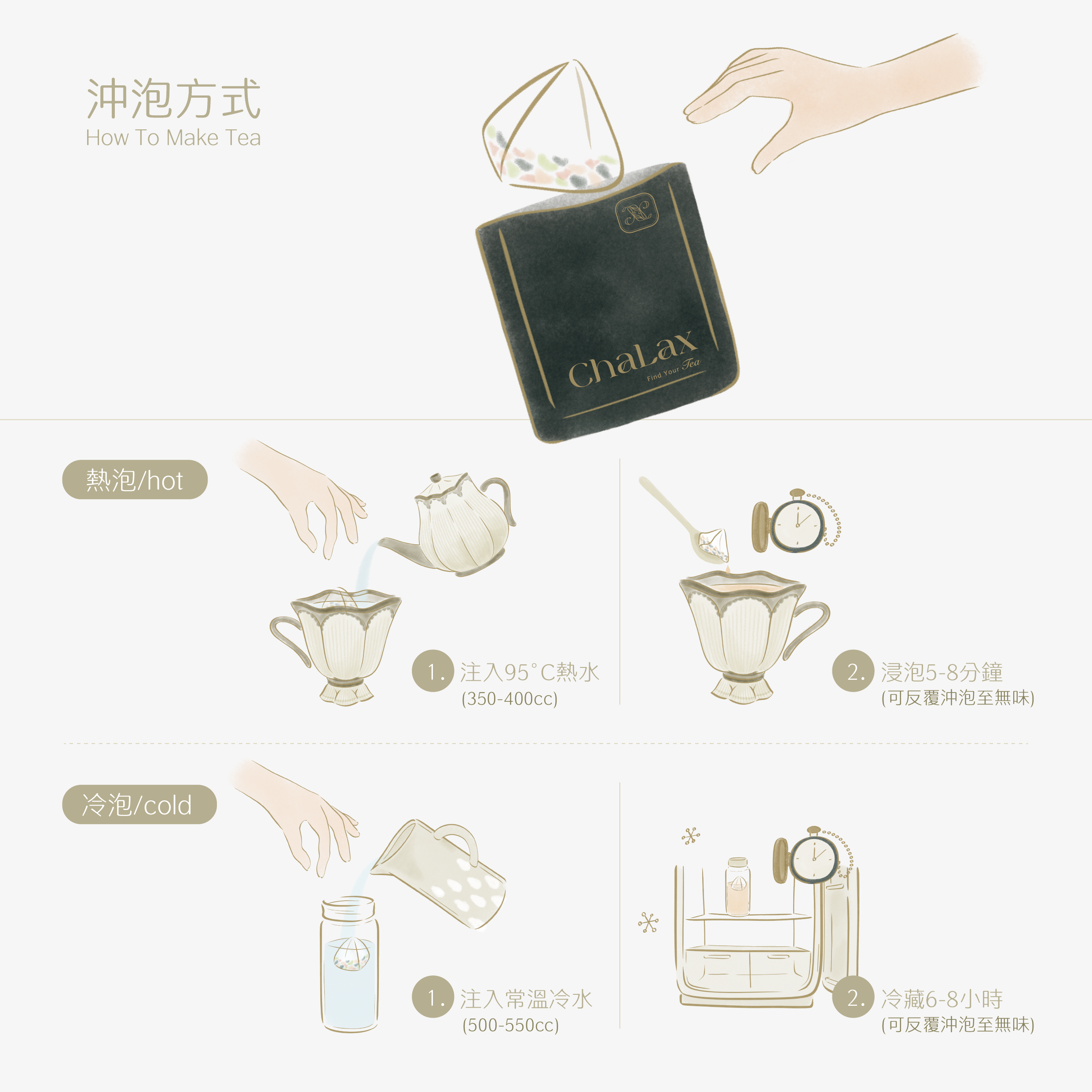 沖泡方式
How To Make Tea

ChaLax
Find Your Tea

熱泡/hot

1. 注入95°C熱水
(350-400cc)

2. 浸泡5-8分鐘
(可反覆沖泡至無味)

冷泡/cold

1. 注入常溫冷水
(500-550cc)

2. 冷藏6-8小時
(可反覆沖泡至無味)