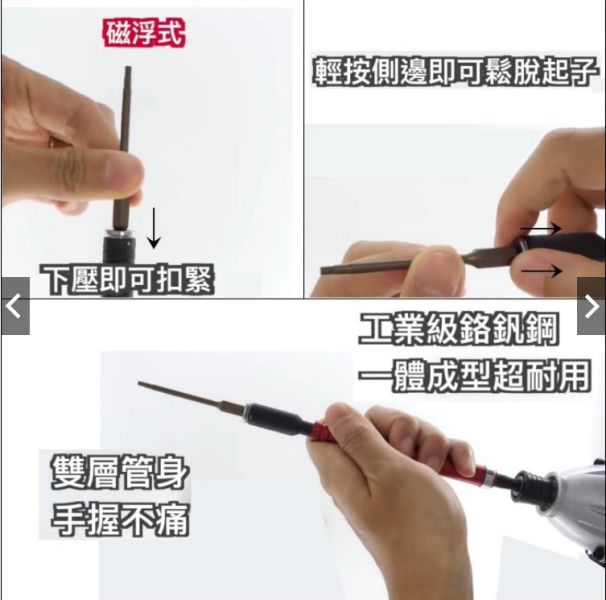 磁浮式

下壓即可扣緊

輕按側邊即可鬆脫起子

工業級鉻釩鋼
一體成型超耐用

雙層管身
手握不痛