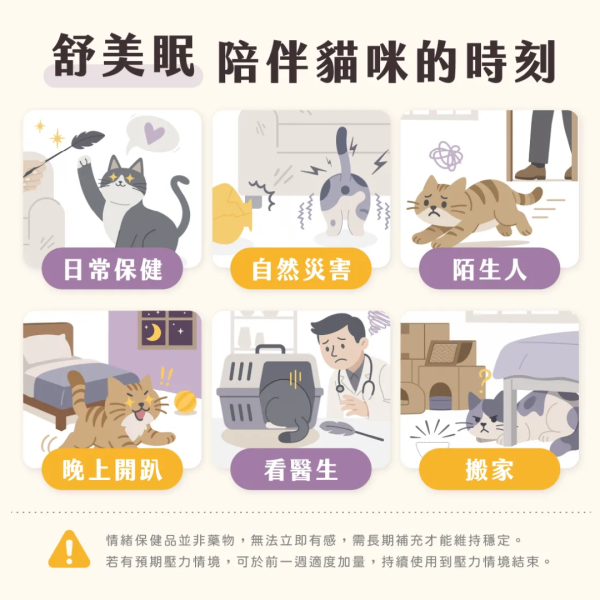 舒美眠 陪伴貓咪的時刻

日常保健

自然災害

陌生人

晚上開趴

看醫生

搬家

情緒保健品並非藥物，無法立即有感，需長期補充才能維持穩定。
若有預期壓力情境，可於前一週適度加量，持續使用到壓力情境結束。