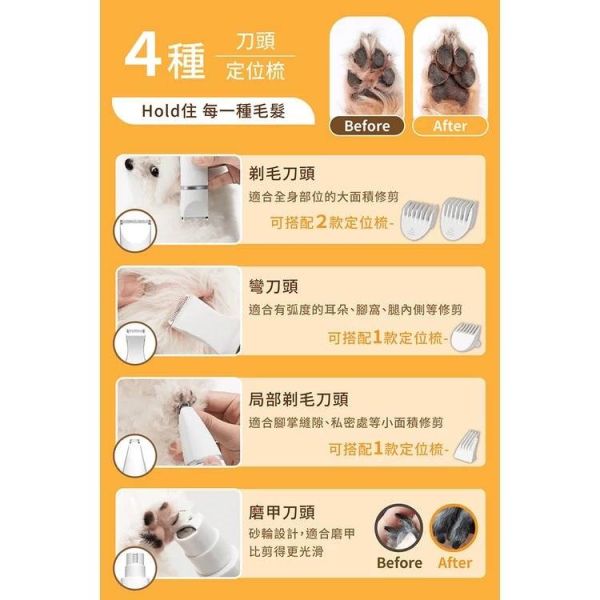 4種 刀頭 定位梳

Hold住 每一種毛髮

Before After

剃毛刀頭
適合全身部位的大面積修剪
可搭配2款定位梳-

彎刀頭
適合有弧度的耳朵、腳窩、腿內側等修剪
可搭配1款定位梳-

局部剃毛刀頭
適合腳掌縫隙、私密處等小面積修剪
可搭配1款定位梳-

磨甲刀頭
砂輪設計，適合磨甲
比剪得更光滑

Before After