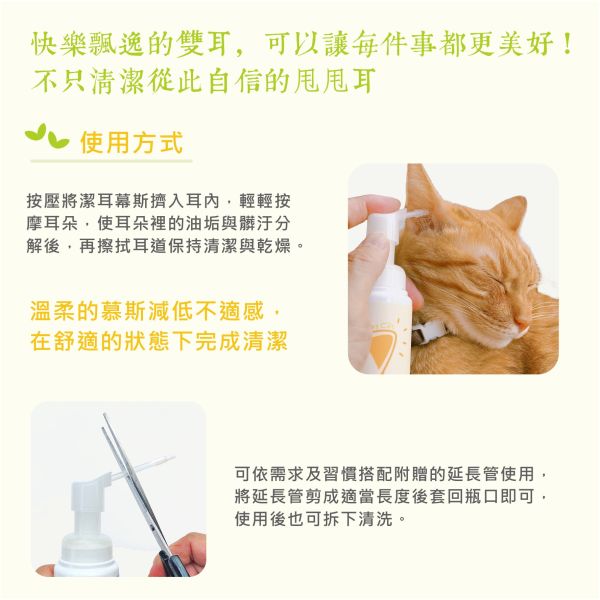 快樂飄逸的雙耳，可以讓每件事都更美好！
不只清潔從此自信的甩甩耳

使用方式

按壓將潔耳幕斯擠入耳內，輕輕按摩耳朵，使耳朵裡的油垢與髒汙分解後，再擦拭耳道保持清潔與乾燥。

溫柔的慕斯減低不適感，
在舒適的狀態下完成清潔

可依需求及習慣搭配附贈的延長管使用，將延長管剪成適當長度後套回瓶口即可，使用後也可拆下清洗。