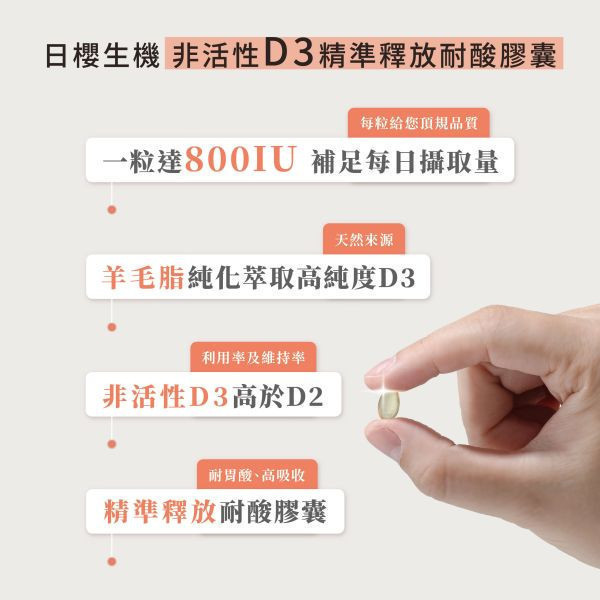 日櫻生機 非活性D3精準釋放耐酸膠囊

每粒給您頂規品質

一粒達800IU 補足每日攝取量

天然來源

羊毛脂純化萃取高純度D3

利用率及維持率

非活性D3高於D2

耐胃酸、高吸收

精準釋放耐酸膠囊