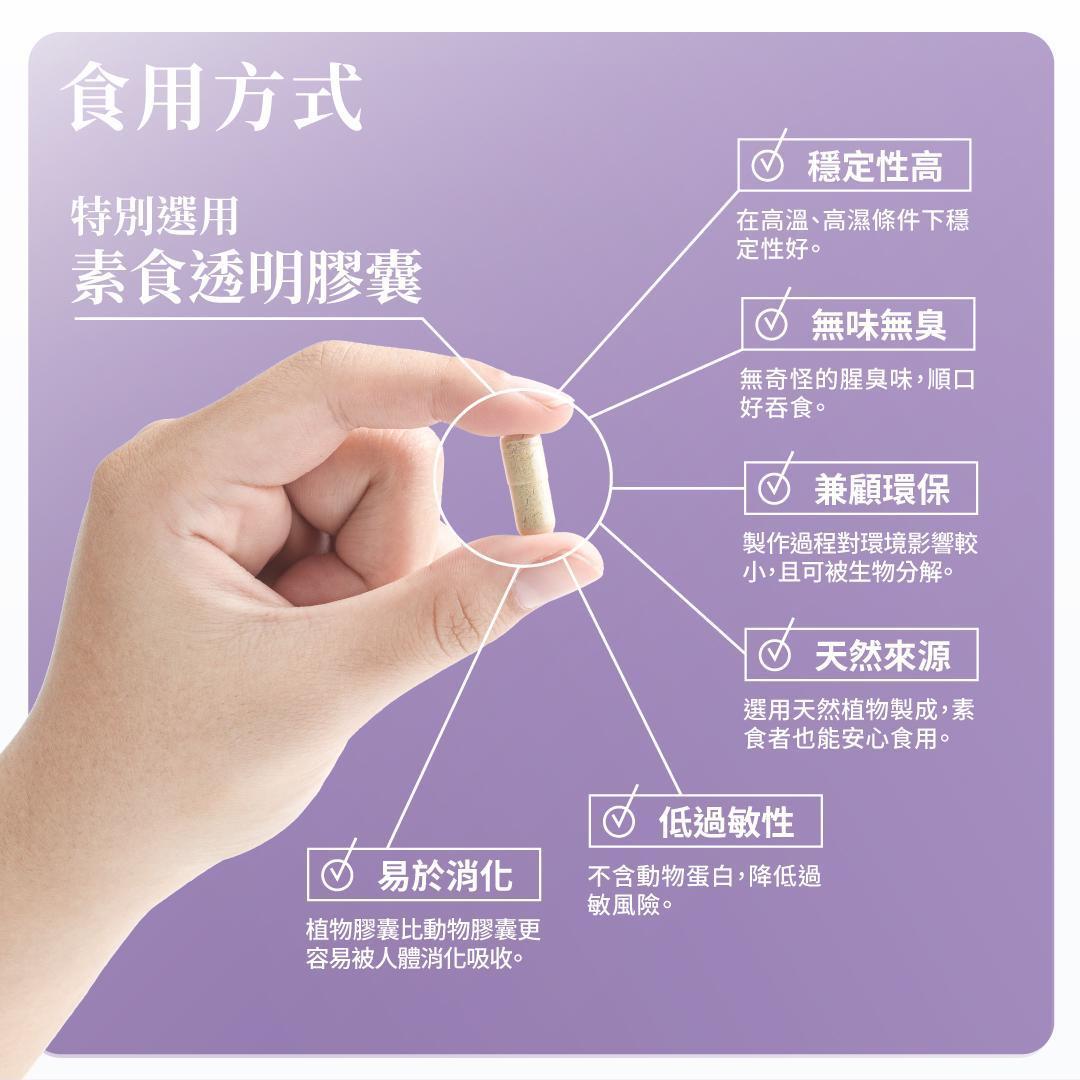 食用方式

特別選用
素食透明膠囊

穩定性高
在高溫、高濕條件下穩定性好。

無味無臭
無奇怪的腥臭味，順口好吞食。

兼顧環保
製作過程對環境影響較小，且可被生物分解。

天然來源
選用天然植物製成，素食者也能安心食用。

低過敏性
不含動物蛋白，降低過敏風險。

易於消化
植物膠囊比動物膠囊更容易被人體消化吸收。