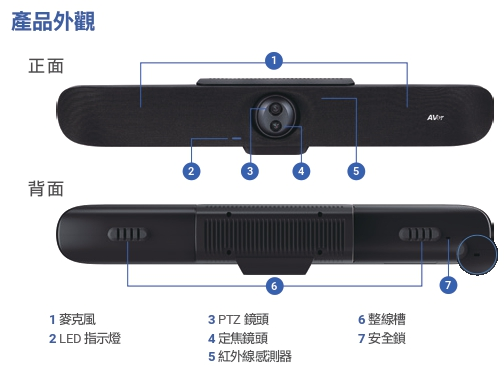 產品外觀

正面

1

AVer

2 3 4 5

背面

6 7

1 麥克風
2 LED 指示燈

3 PTZ 鏡頭
4 定焦鏡頭
5 紅外線感測器

6 整線槽
7 安全鎖