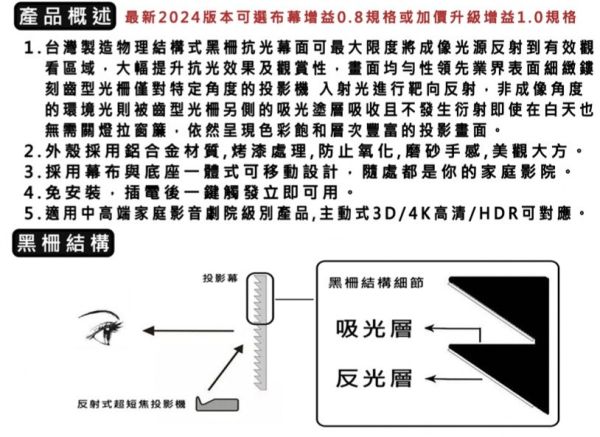 產品概述 最新2024版本可選布幕增益0.8規格或加價升級增益1.0規格

1.台灣製造物理結構式黑柵抗光幕面可最大限度將成像光源反射到有效觀看區域，大幅提升抗光效果及觀賞性，畫面均勻性領先業界表面細緻鏤刻齒型光柵僅對特定角度的投影機 入射光進行靶向反射，非成像角度的環境光則被齒型光柵另側的吸光塗層吸收且不發生衍射即使在白天也無需關燈拉窗簾，依然呈現色彩飽和層次豐富的投影畫面。
2.外殼採用鋁合金材質,烤漆處理,防止氧化,磨砂手感,美觀大方。
3.採用幕布與底座一體式可移動設計，隨處都是你的家庭影院。
4.免安裝，插電後一鍵觸發立即可用。
5.適用中高端家庭影音劇院級別產品,主動式3D/4K高清/HDR可對應。

黑柵結構

投影幕

反射式超短焦投影機

黑柵結構細節

吸光層

反光層