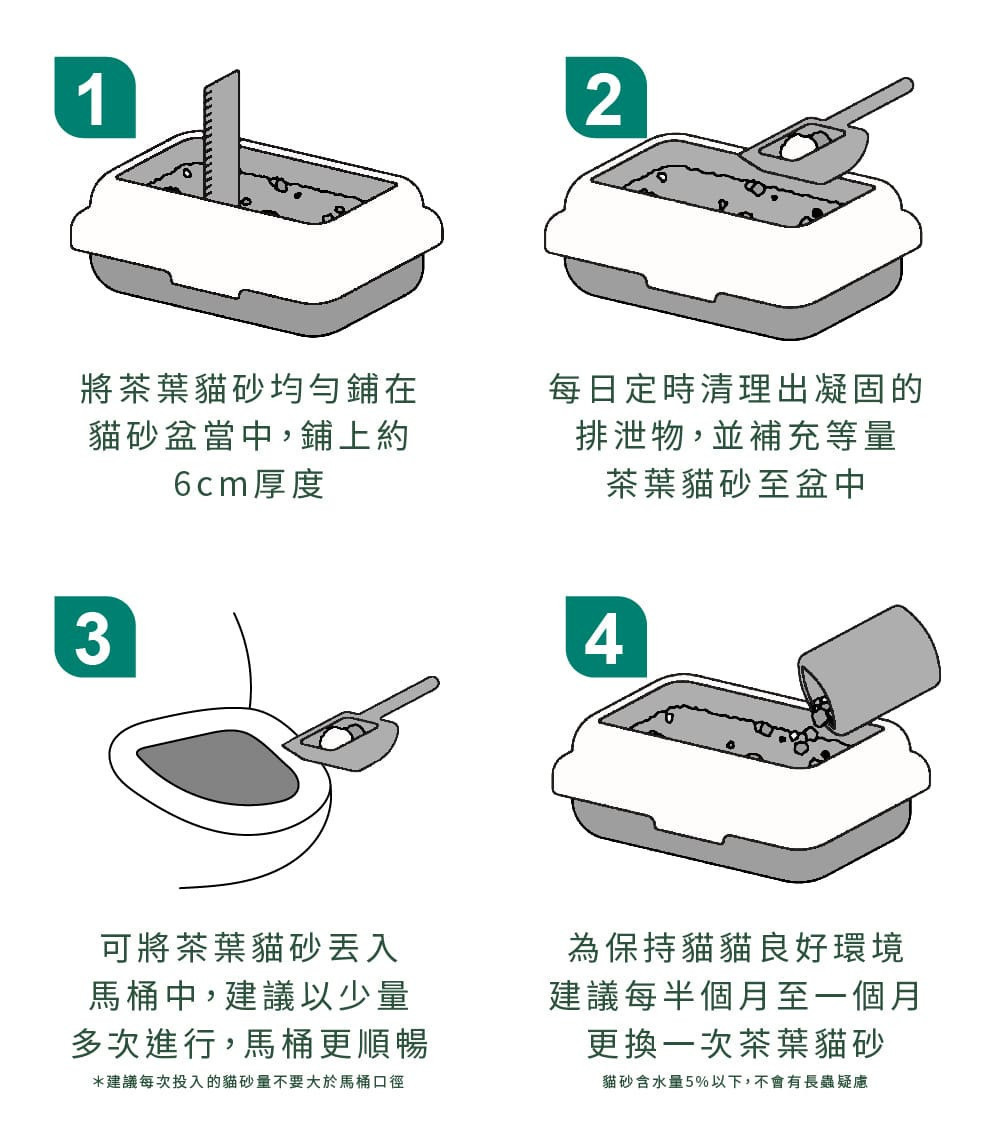 1

將茶葉貓砂均勻鋪在貓砂盆當中，鋪上約6cm厚度

2

每日定時清理出凝固的排泄物，並補充等量茶葉貓砂至盆中

3

可將茶葉貓砂丟入馬桶中，建議以少量多次進行，馬桶更順暢

*建議每次投入的貓砂量不要大於馬桶口徑

4

為保持貓貓良好環境建議每半個月至一個月更換一次茶葉貓砂

貓砂含水量5%以下，不會有長蟲疑慮