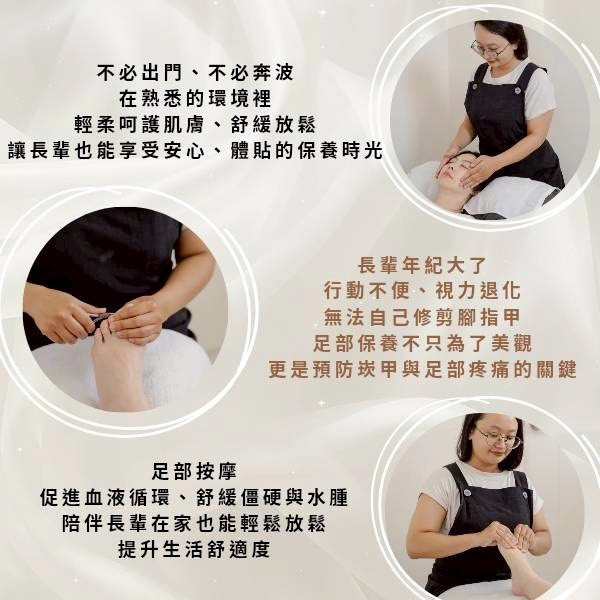 不必出門、不必奔波
在熟悉的環境裡
輕柔呵護肌膚、舒緩放鬆
讓長輩也能享受安心、體貼的保養時光

長輩年紀大了
行動不便、視力退化
無法自己修剪腳指甲
足部保養不只為了美觀
更是預防崁甲與足部疼痛的關鍵

足部按摩
促進血液循環、舒緩僵硬與水腫
陪伴長輩在家也能輕鬆放鬆
提升生活舒適度