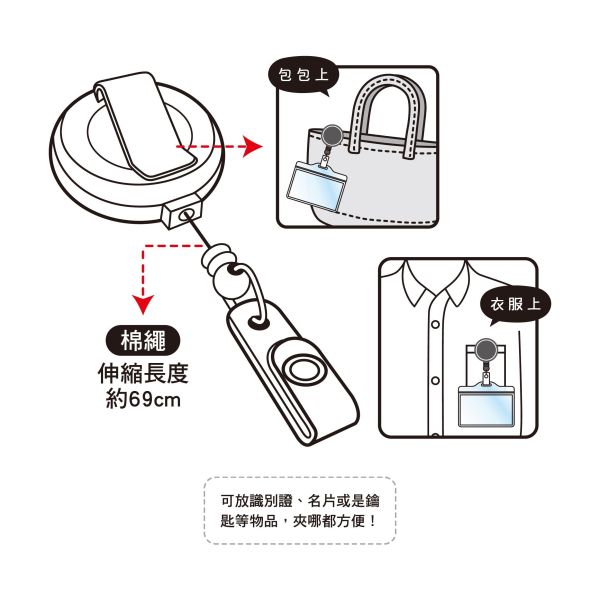 包包上

衣服上

棉繩

伸縮長度
約69cm

可放識別證、名片或是鑰匙等物品，夾哪都方便！