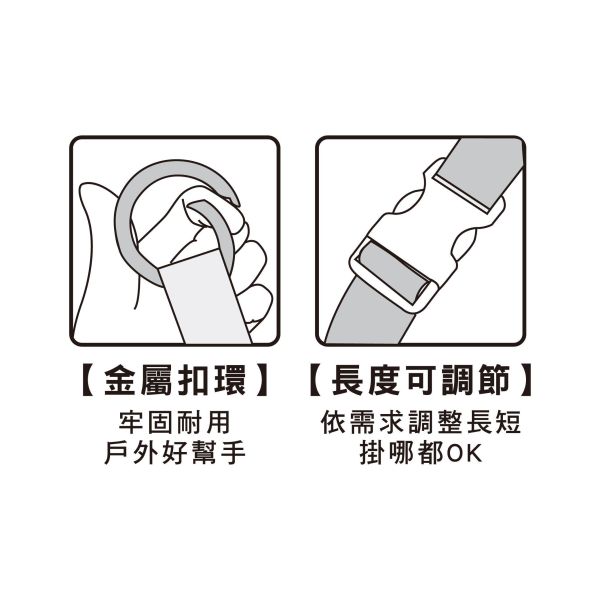 【金屬扣環】
牢固耐用
戶外好幫手

【長度可調節】
依需求調整長短
掛哪都OK