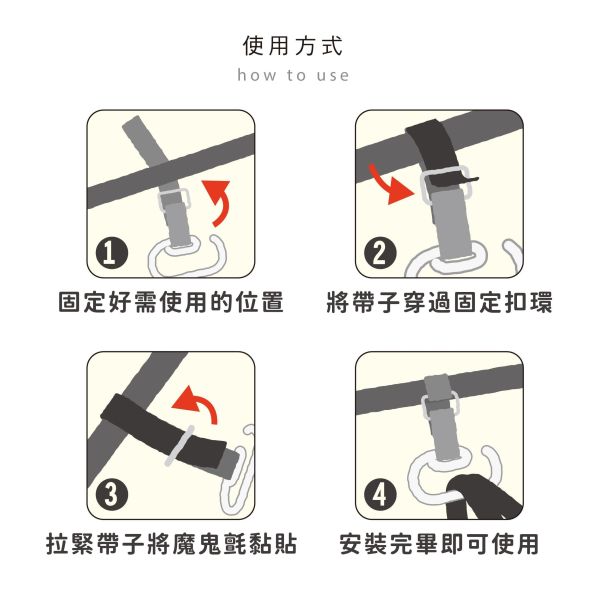 使用方式
how to use

1
固定好需使用的位置

2
將帶子穿過固定扣環

3
拉緊帶子將魔鬼氈黏貼

4
安裝完畢即可使用