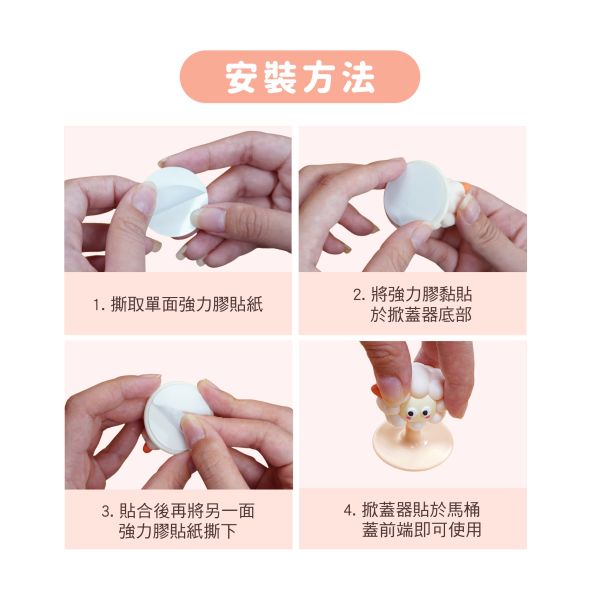 安裝方法

1. 撕取單面強力膠貼紙

2. 將強力膠黏貼於掀蓋器底部

3. 貼合後再將另一面強力膠貼紙撕下

4. 掀蓋器貼於馬桶蓋前端即可使用