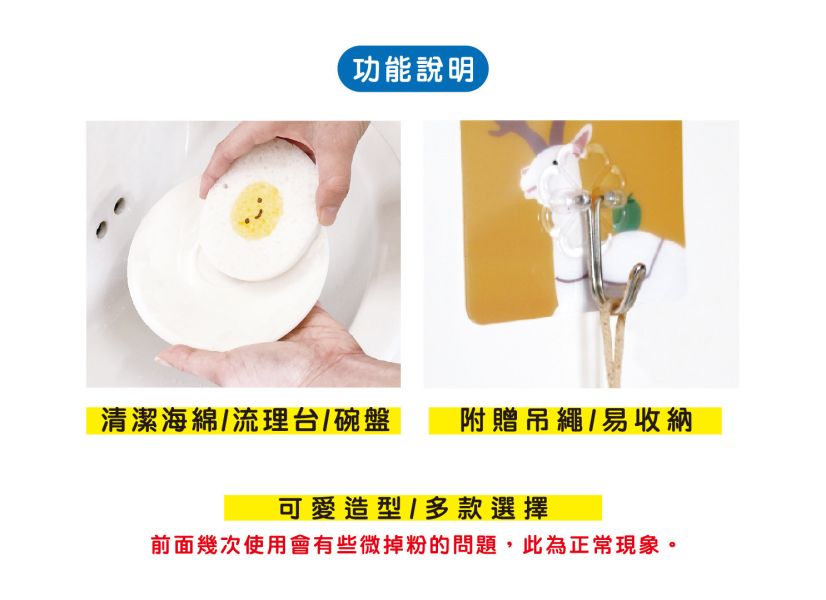 功能說明

清潔海綿/流理台/碗盤

附贈吊繩/易收納

可愛造型/多款選擇

前面幾次使用會有些微掉粉的問題，此為正常現象。