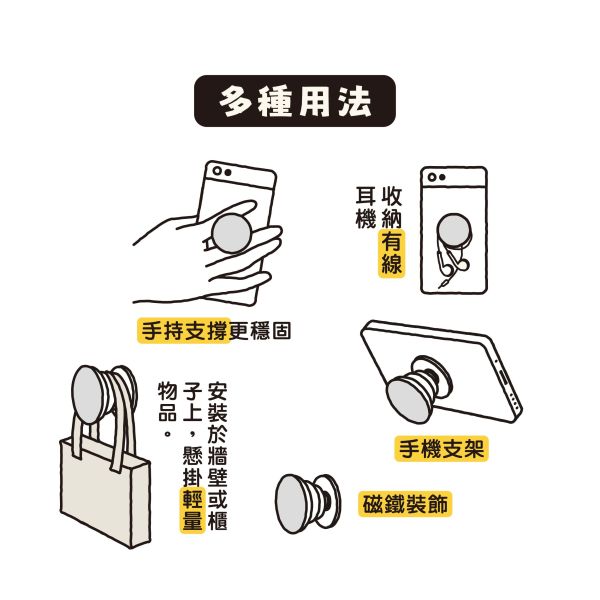 多種用法

收納有線耳機

手持支撐更穩固

安裝於牆壁或櫃子上，懸掛輕量物品。

手機支架

磁鐵裝飾