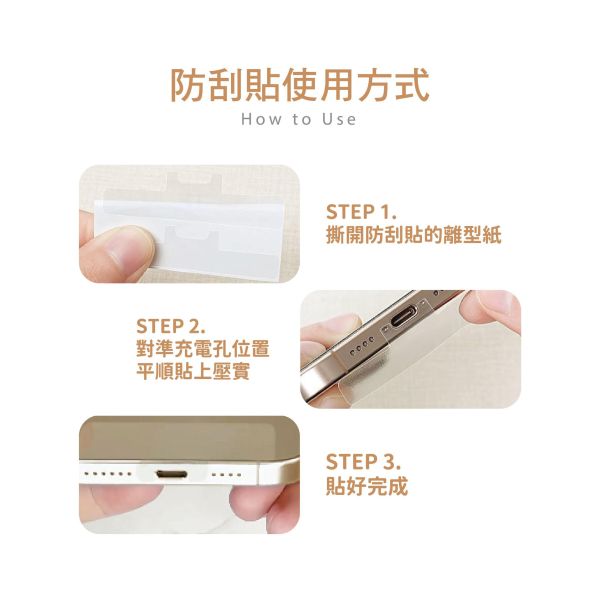 防刮貼使用方式
How to Use

STEP 1.
撕開防刮貼的離型紙

STEP 2.
對準充電孔位置
平順貼上壓實

STEP 3.
貼好完成