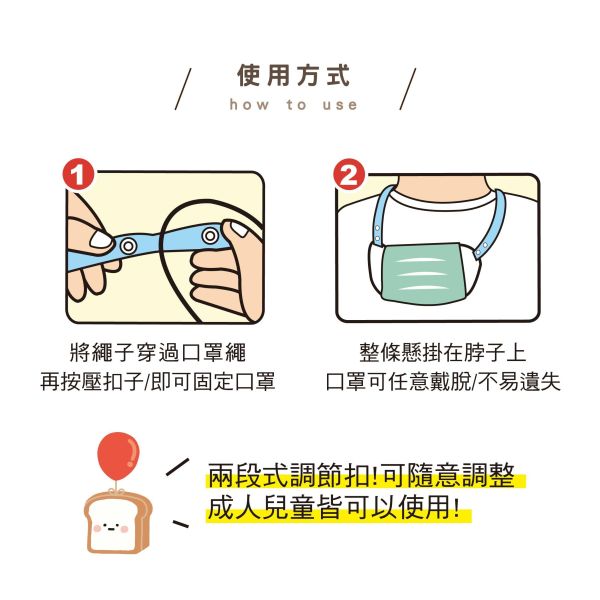 使用方式
how to use

1

將繩子穿過口罩繩
再按壓扣子/即可固定口罩

2

整條懸掛在脖子上
口罩可任意戴脫/不易遺失

兩段式調節扣!可隨意調整
成人兒童皆可以使用!