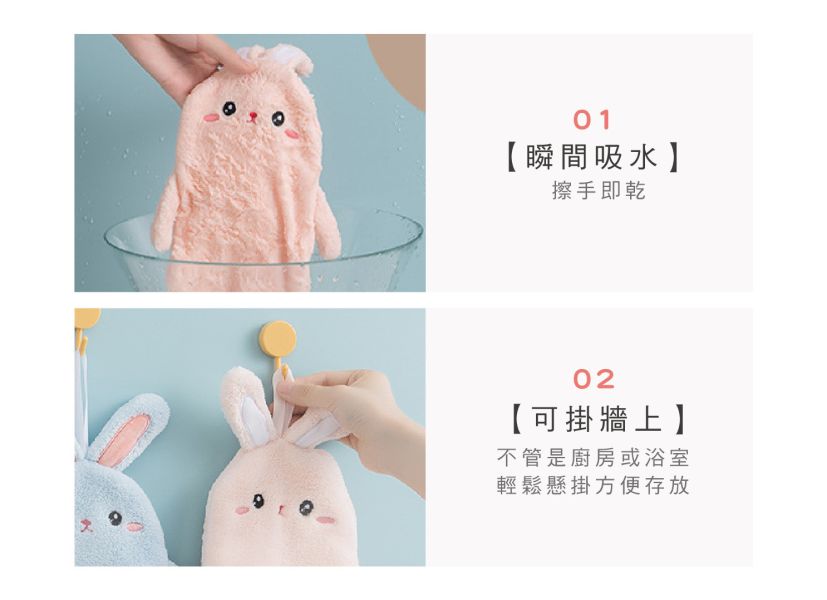 01
【瞬間吸水】
擦手即乾

02
【可掛牆上】
不管是廚房或浴室
輕鬆懸掛方便存放